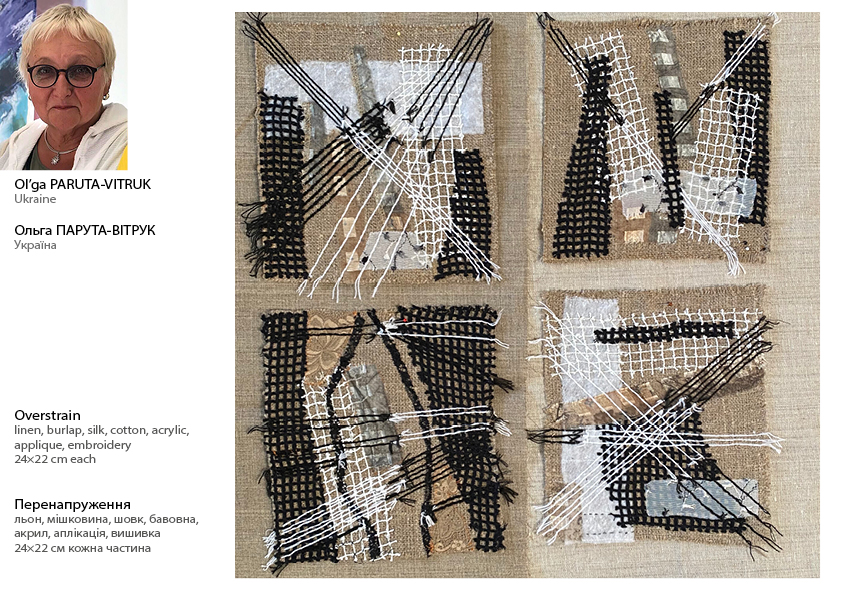 Ol'ga PARUTA-VITRUK
Ukraine

Ольга ПАРУТА-ВІТРУК
Україна

Overstrain
linen, burlap, silk, cotton, acrylic, applique, embroidery
24×22 cm each

Перенапруження
льон, мішковина, шовк, бавовна, акрил, аплікація, вишивка
24×22 см кожна частина